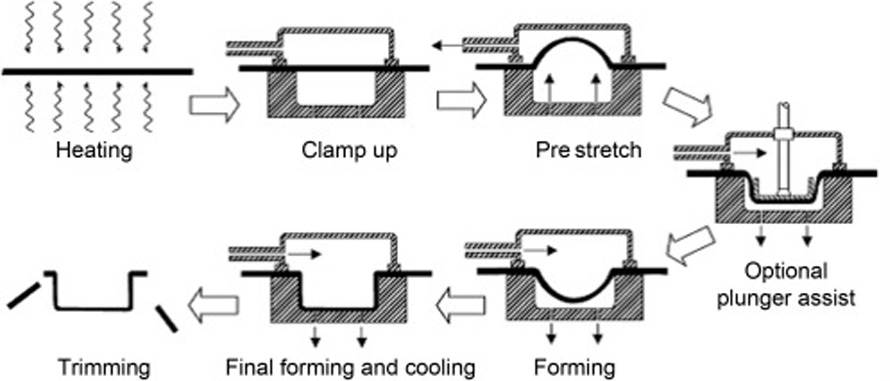 Heating

Clamp up

Pre stretch

Optional plunger assist

Forming

Final forming and cooling

Trimming