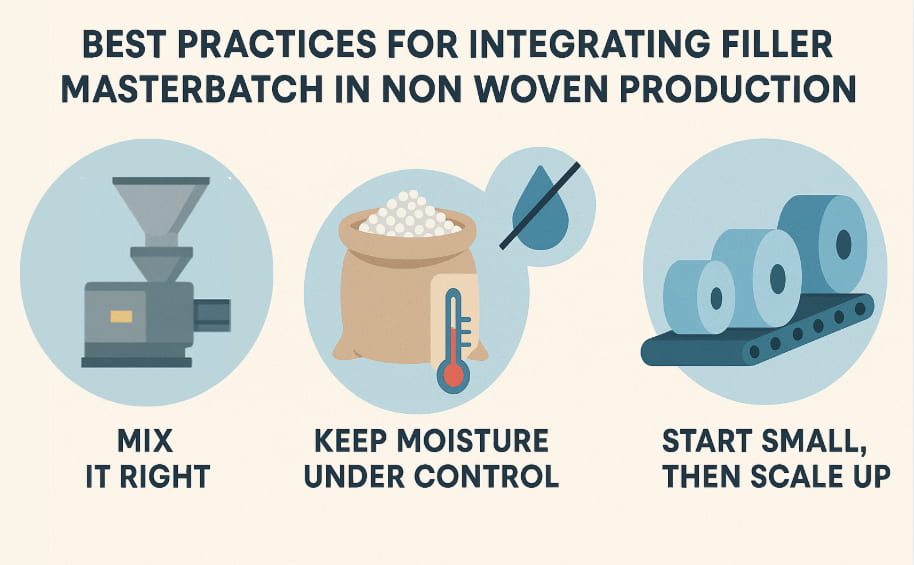 BEST PRACTICES FOR INTEGRATING FILLER MASTERBATCH IN NON WOVEN PRODUCTION

MIX IT RIGHT

KEEP MOISTURE UNDER CONTROL

START SMALL, THEN SCALE UP